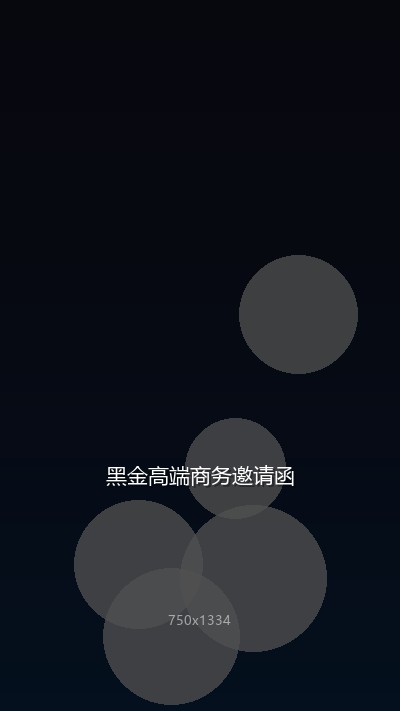 黑金高端商务邀请函

750x1334